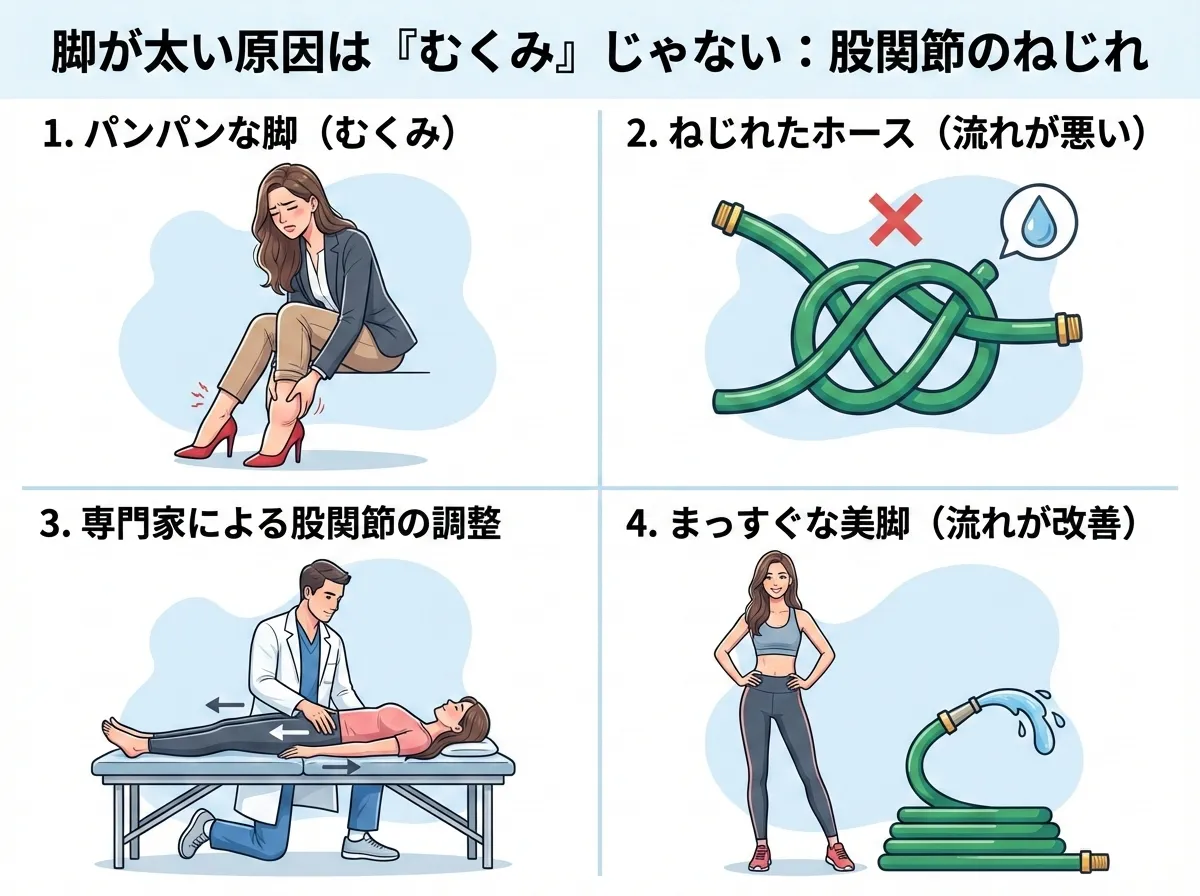 脚が太い原因は『むくみ』じゃない：股関節のねじれ

1. パンパンな脚（むくみ）

2. ねじれたホース（流れが悪い）

3. 専門家による股関節の調整

4. まっすぐな美脚（流れが改善）