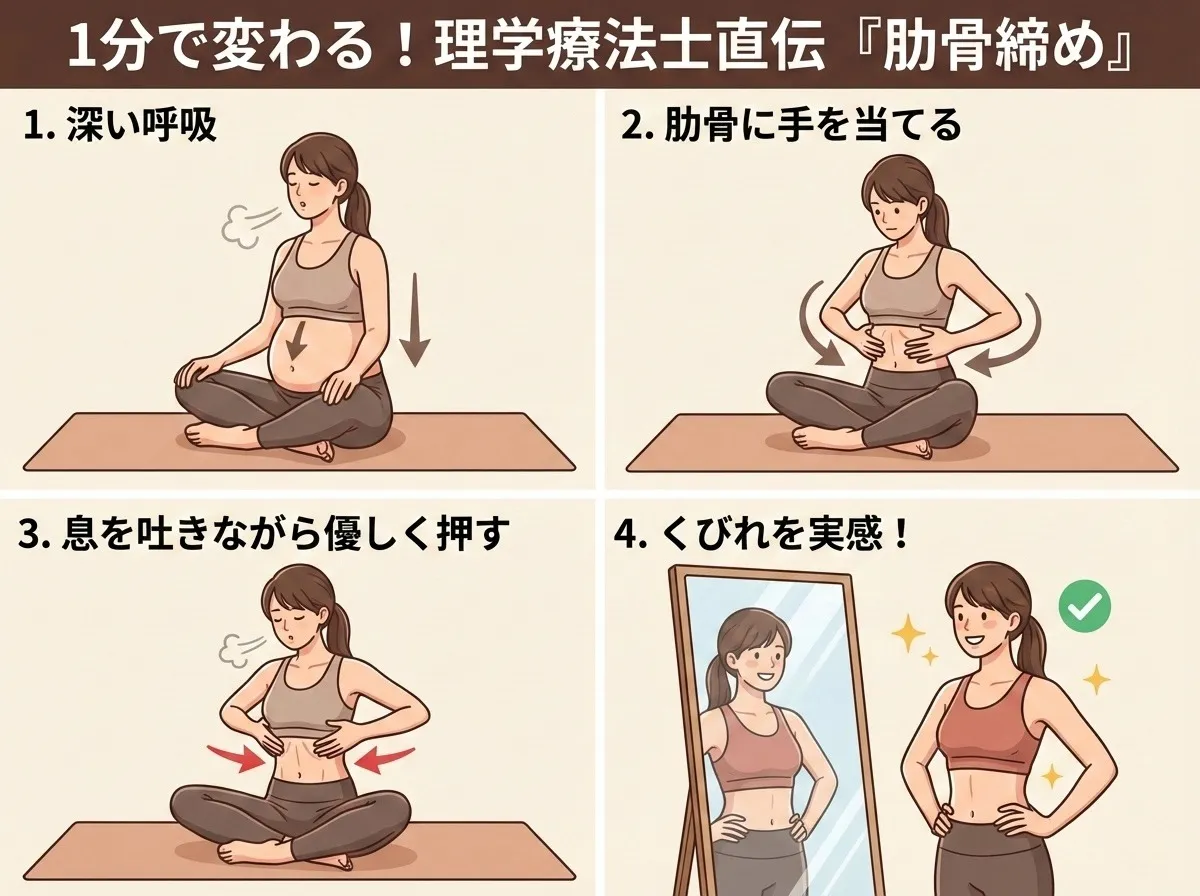 1分で変わる！理学療法士直伝『肋骨締め』

1. 深い呼吸

2. 肋骨に手を当てる

3. 息を吐きながら優しく押す

4. くびれを実感！